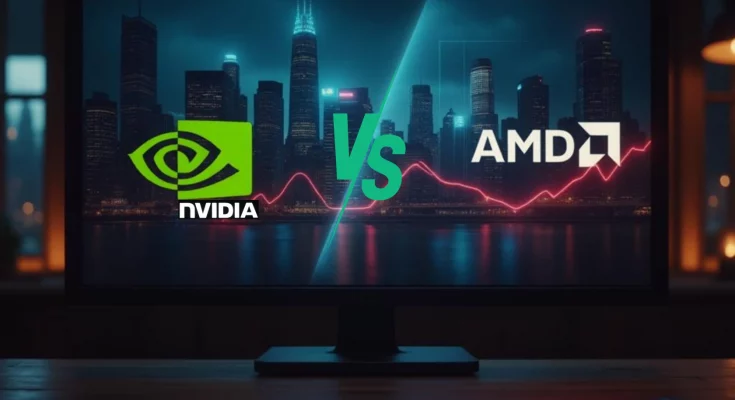 NVIDIA
VS
AMD